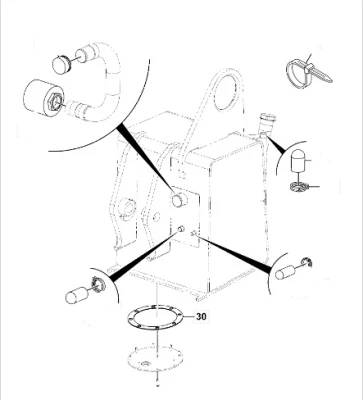 30