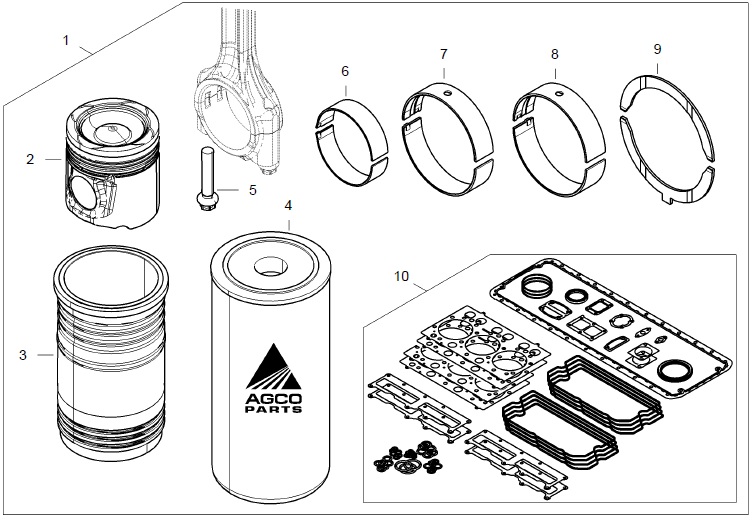 1
2
3
4
5
6
7
8
9
10
AGCO
PARTS