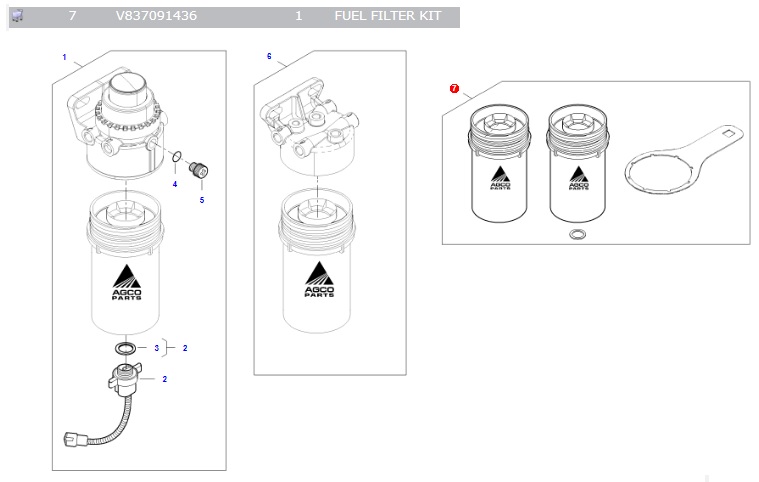 7 V837091436 1 FUEL FILTER KIT

1

4

5

AGCO PARTS

3

2

2

6

AGCO PARTS

7

AGCO PARTS

AGCO PARTS