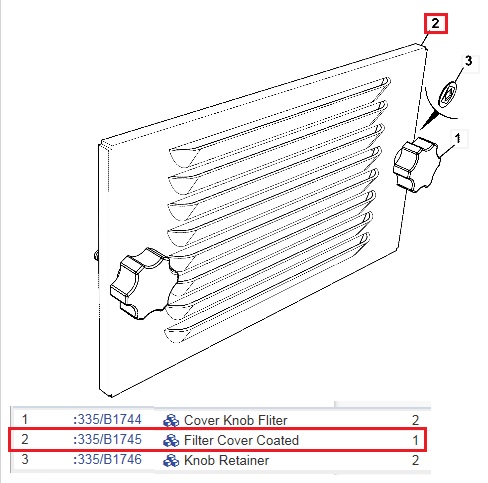 2

3

1

| 1 | :335/B1744 | Cover Knob Fliter | 2 |
|---|---|---|---|
| 2 | :335/B1745 | Filter Cover Coated | 1 |
| 3 | :335/B1746 | Knob Retainer | 2 |