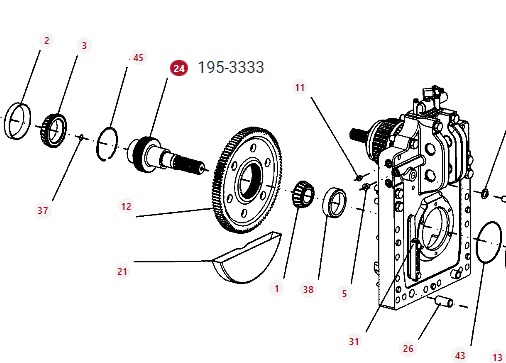 2
3
45
24 195-3333
11
37
12
21
1
38
5
31
26
43
13