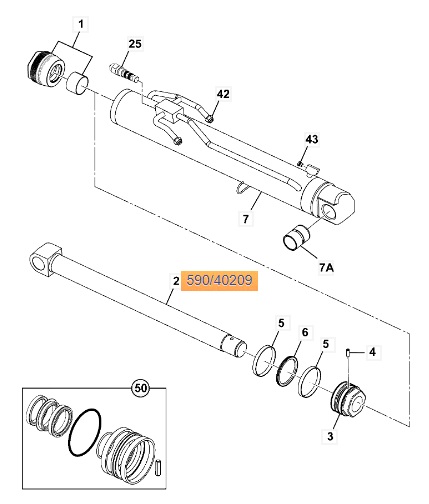 1
25
42
43
7
7A
2 590/40209
5
6
5
4
3
50