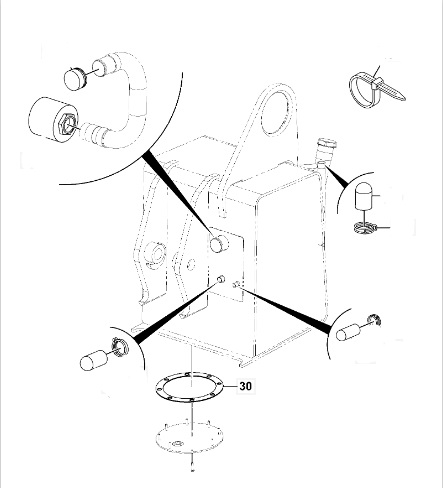 30